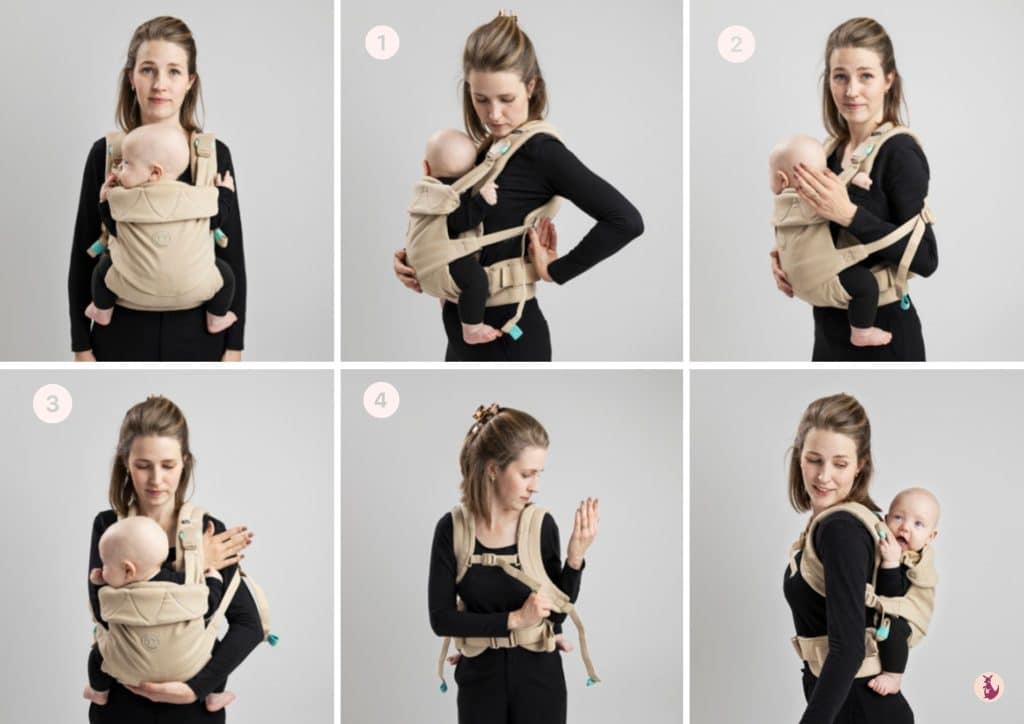 1

2

3

4